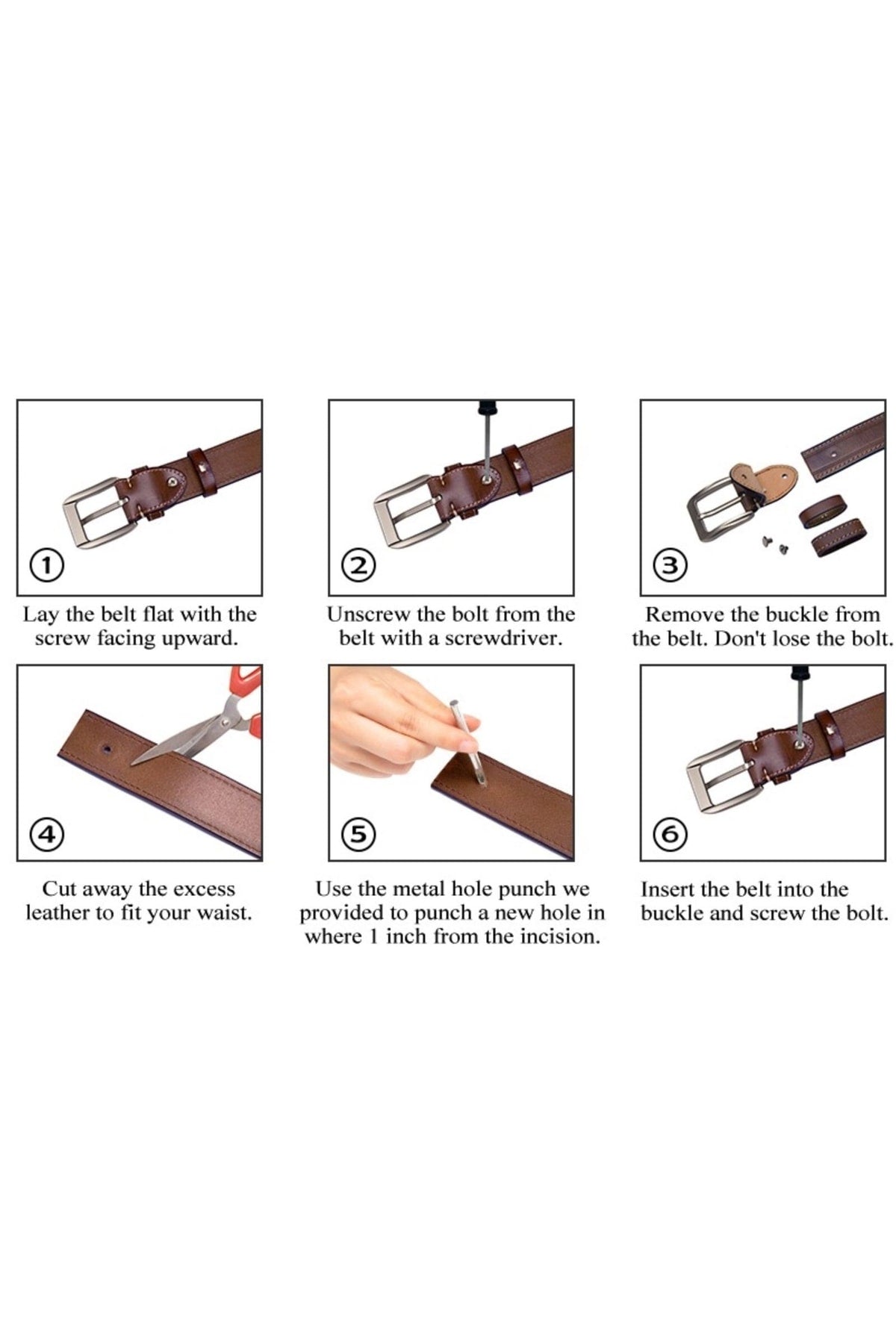 ①

Lay the belt flat with the screw facing upward.

②

Unscrew the bolt from the belt with a screwdriver.

③

Remove the buckle from the belt. Don't lose the bolt.

④

Cut away the excess leather to fit your waist.

⑤

Use the metal hole punch we provided to punch a new hole in where 1 inch from the incision.

⑥

Insert the belt into the buckle and screw the bolt.