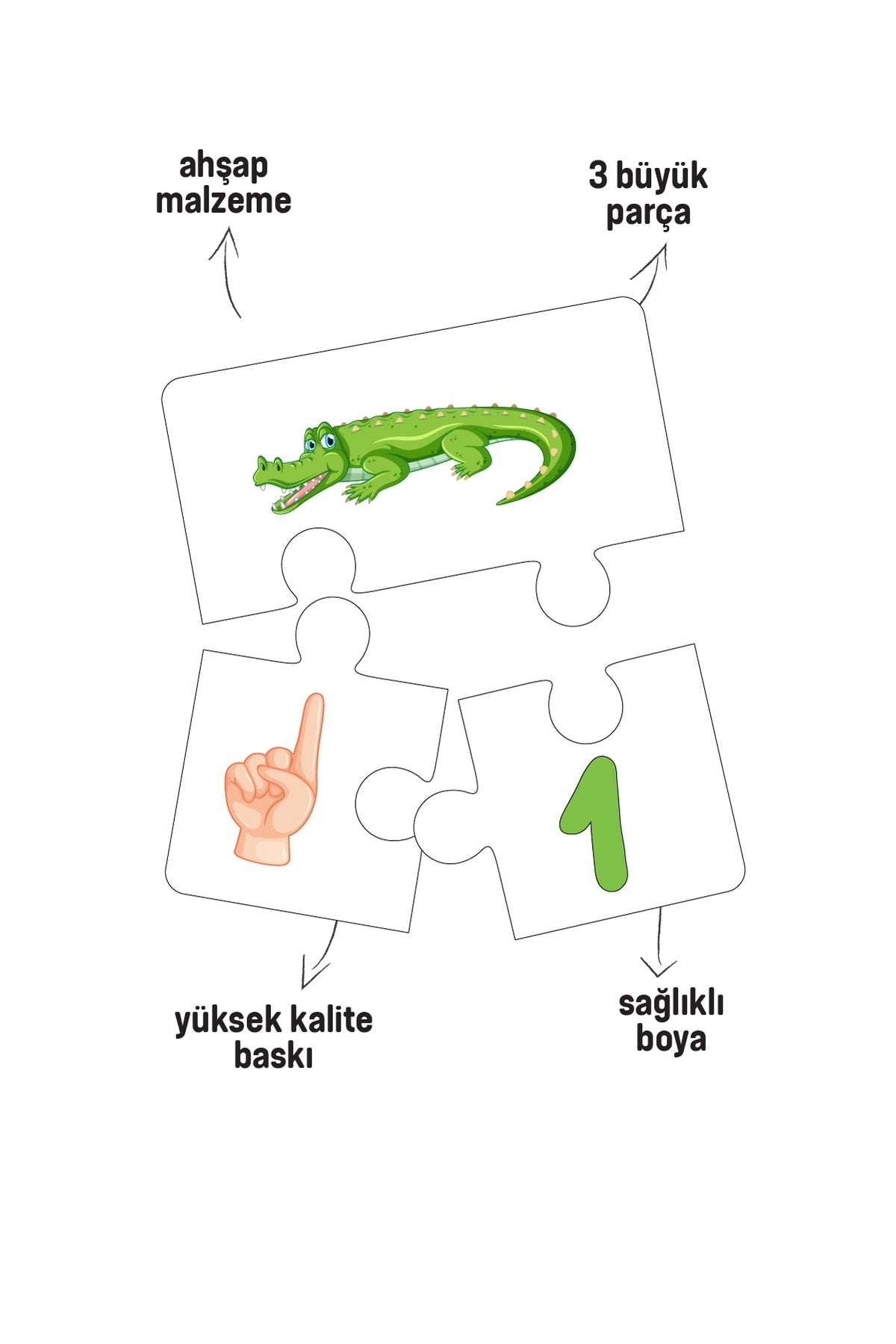 ahşap malzeme

3 büyük parça

1

yüksek kalite baskı

sağlıklı boya