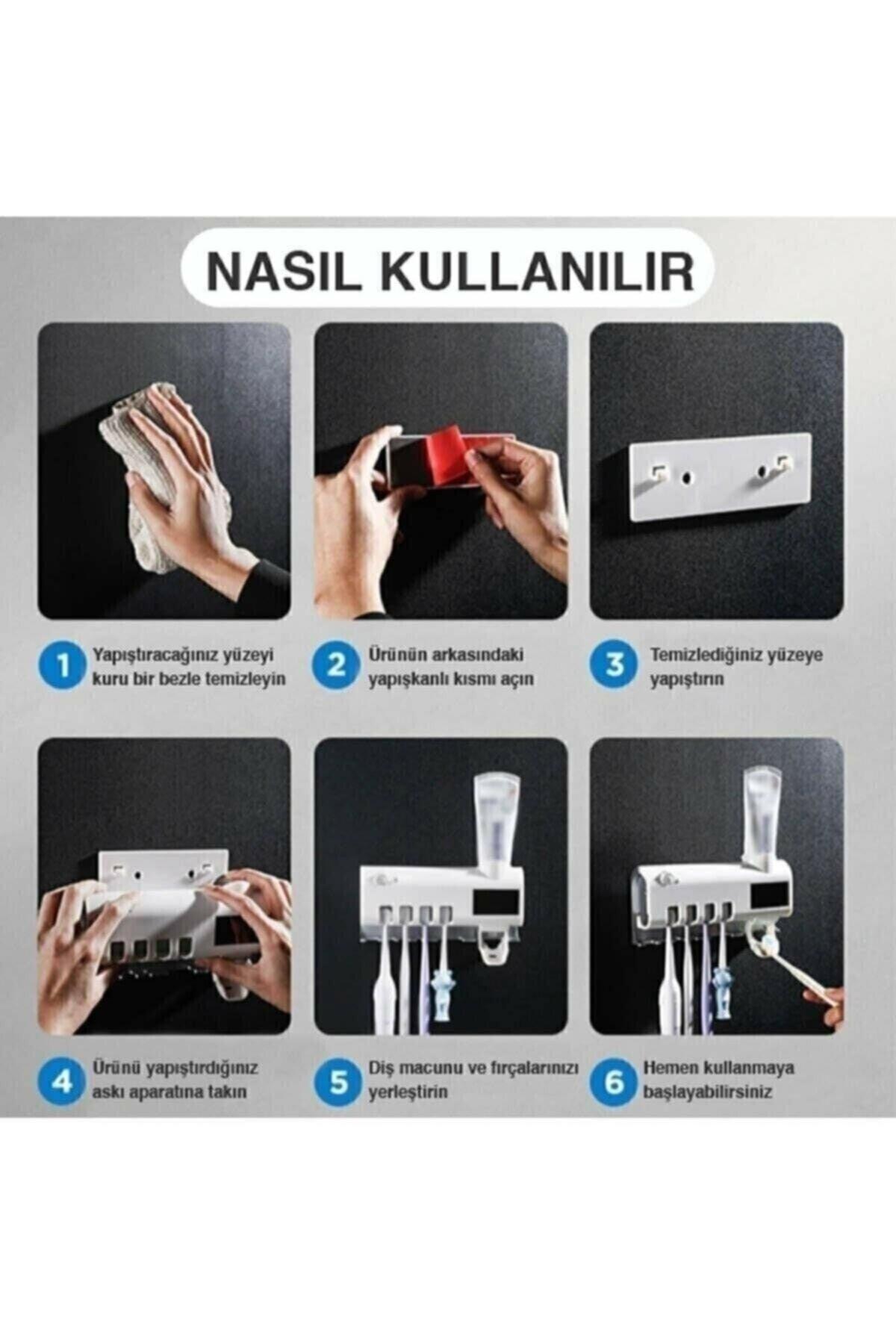 NASIL KULLANILIR

1 Yapıştıracağınız yüzeyi kuru bir bezle temizleyin

2 Ürünün arkasındaki yapışkanlı kısmı açın

3 Temizlediğiniz yüzeye yapıştırın

4 Ürünü yapıştırdığınız askı aparatına takın

5 Diş macunu ve fırçalarınızı yerleştirin

6 Hemen kullanmaya başlayabilirsiniz