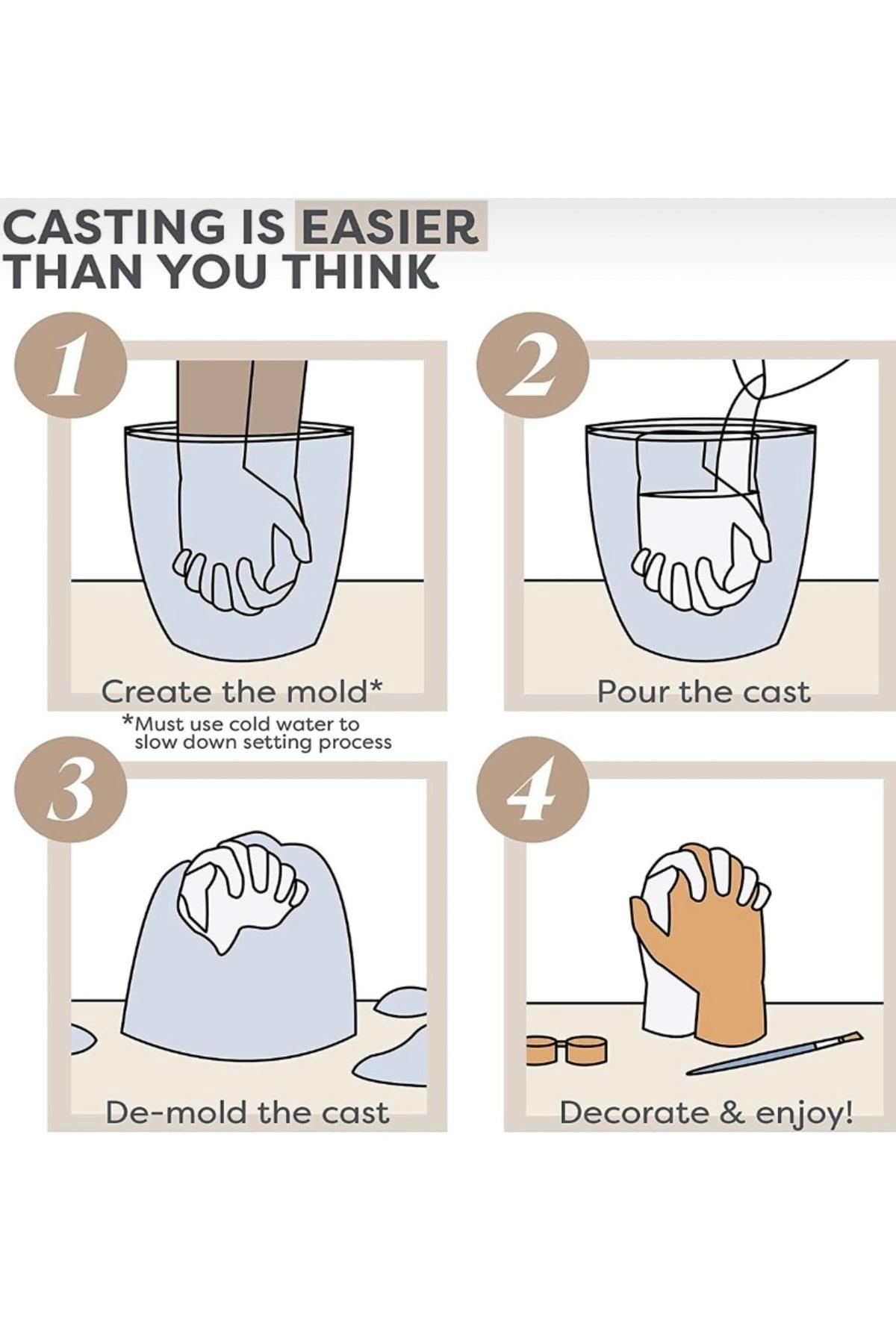 CASTING IS EASIER THAN YOU THINK

1

Create the mold*

*Must use cold water to slow down setting process

2

Pour the cast

3

De-mold the cast

4

Decorate & enjoy!