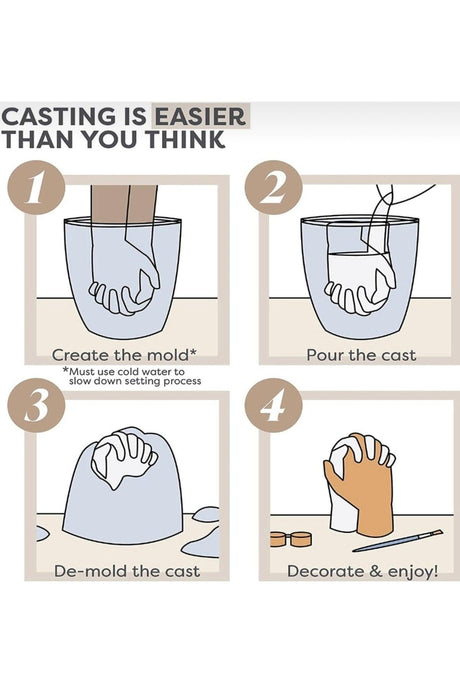 CASTING IS EASIER THAN YOU THINK

1

Create the mold*

*Must use cold water to slow down setting process

2

Pour the cast

3

De-mold the cast

4

Decorate & enjoy!