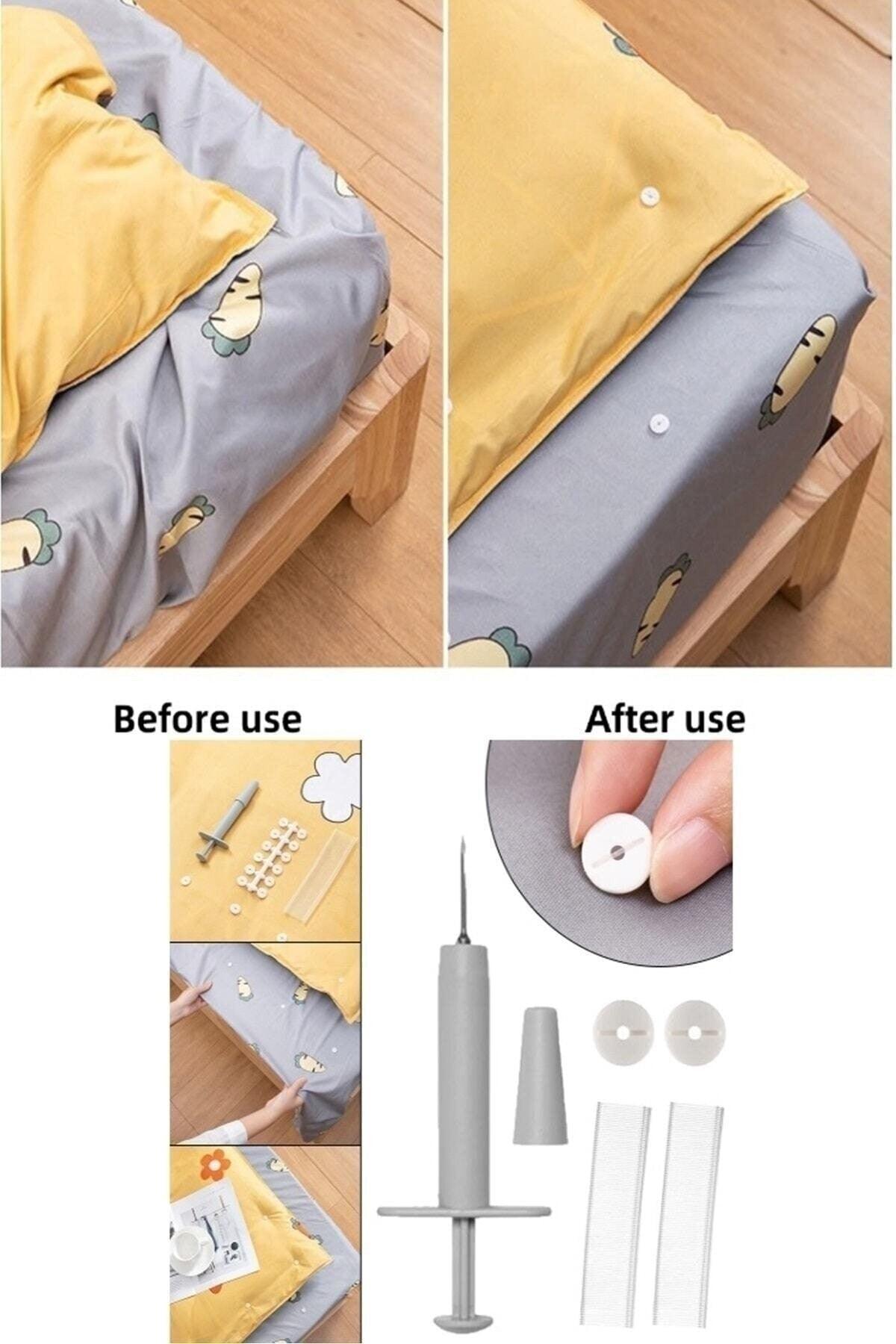 Before use

After use