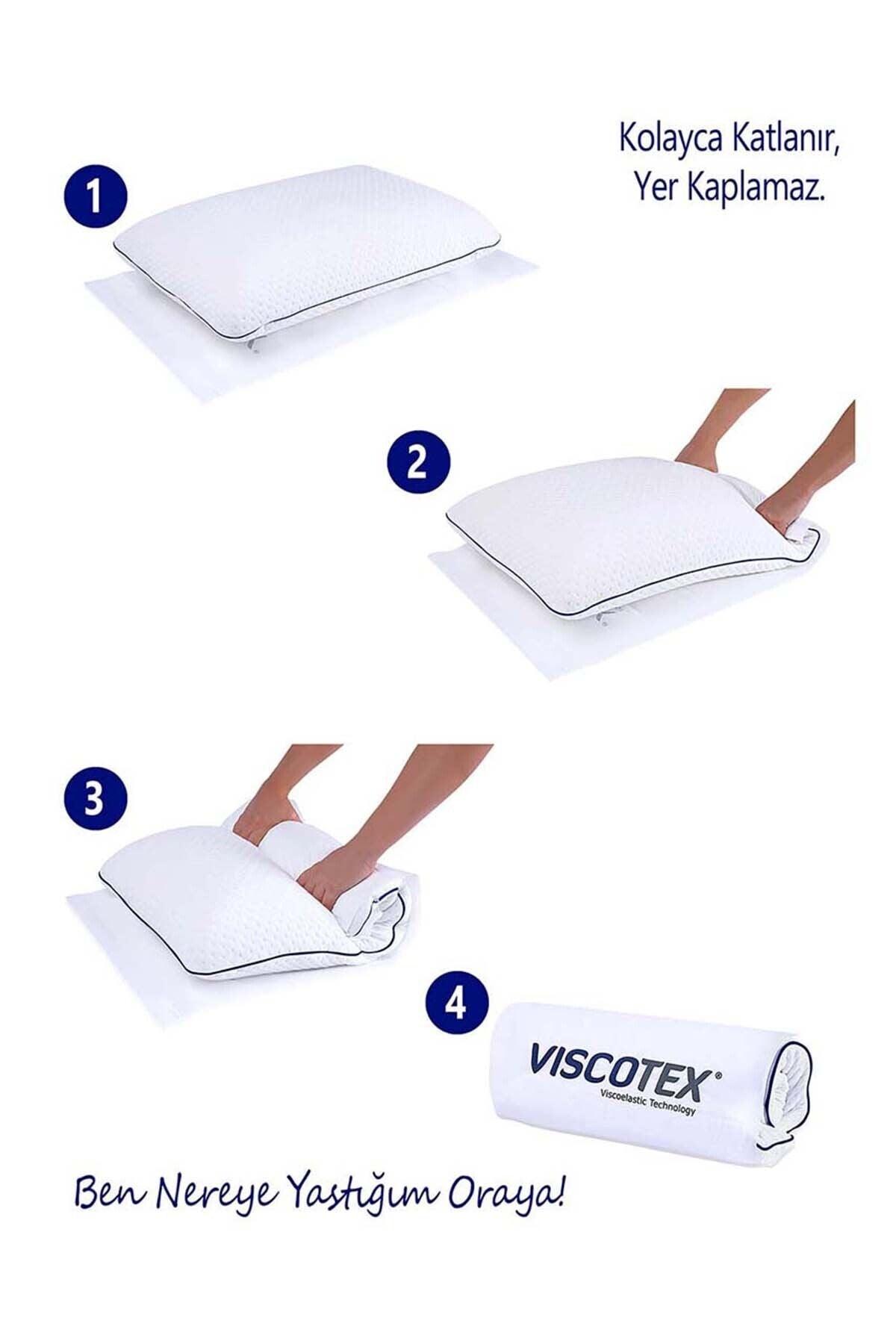 Kolayca Katlanır,
Yer Kaplamaz.

1

2

3

4

VISCOTEX®
Viscoelastic Technology

Ben Nereye Yastığım Oraya!