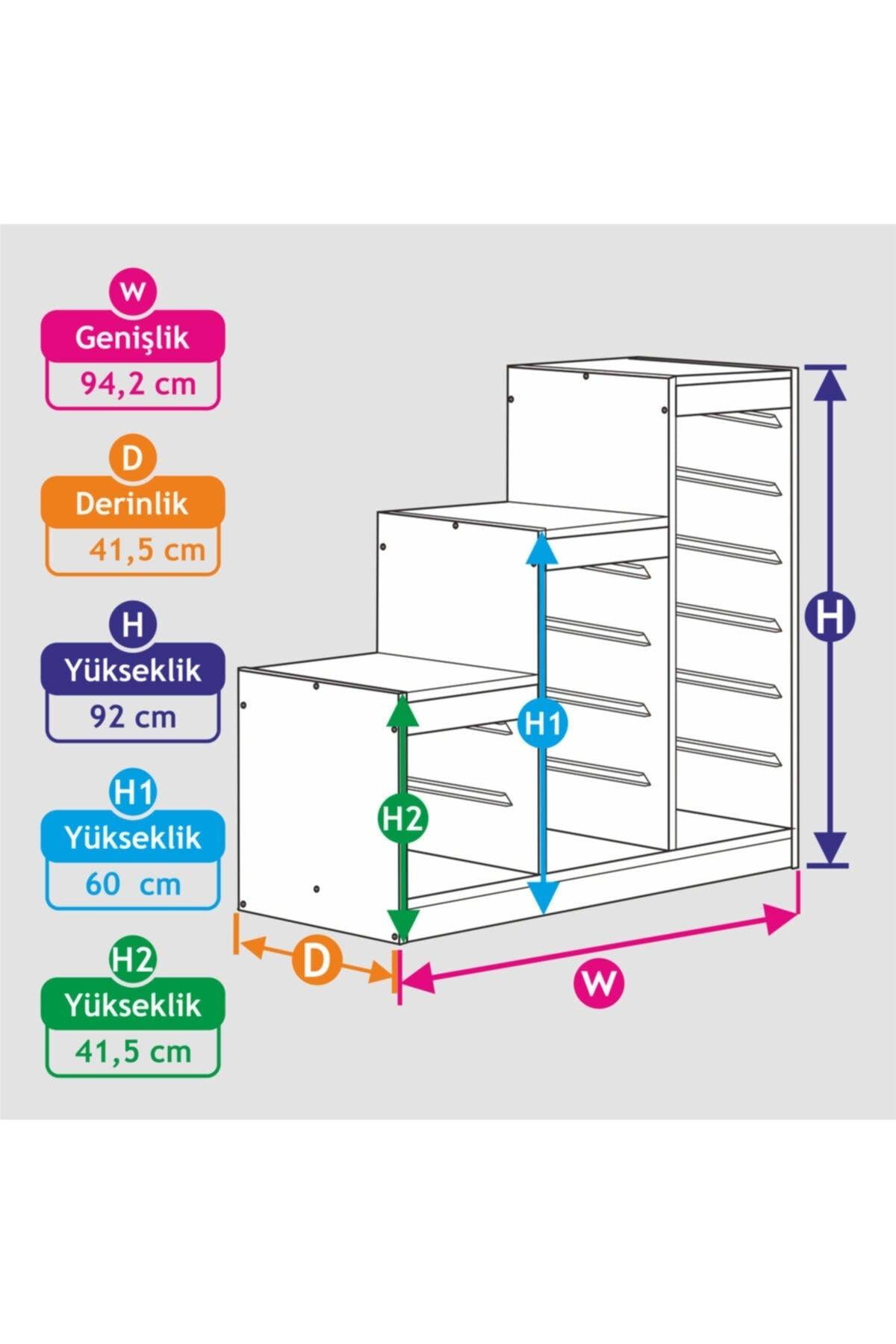 W
Genişlik
94,2 cm

D
Derinlik
41,5 cm

H
Yükseklik
92 cm

H1
Yükseklik
60 cm

H2
Yükseklik
41,5 cm

H
H1
H2
D
W