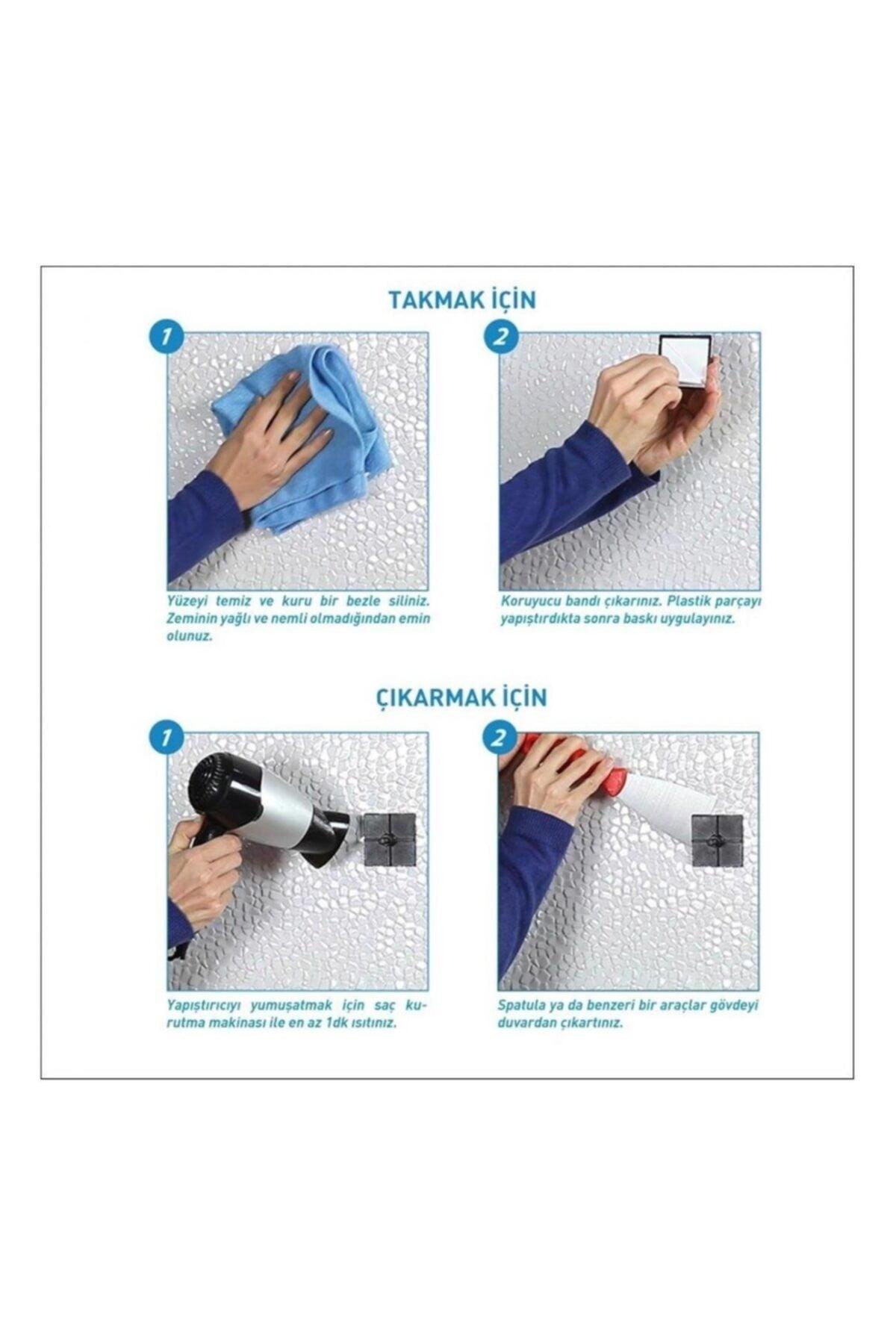 TAKMAK İÇİN

1

Yüzeyi temiz ve kuru bir bezle siliniz. Zeminin yağlı ve nemli olmadığından emin olunuz.

2

Koruyucu bandı çıkarınız. Plastik parçayı yapıştırdıkta sonra baskı uygulayınız.

ÇIKARMAK İÇİN

1

Yapıştırıcıyı yumuşatmak için saç kurutma makinası ile en az 1dk ısıtınız.

2

Spatula ya da benzeri bir araçlar gövdeyi duvardan çıkartınız.